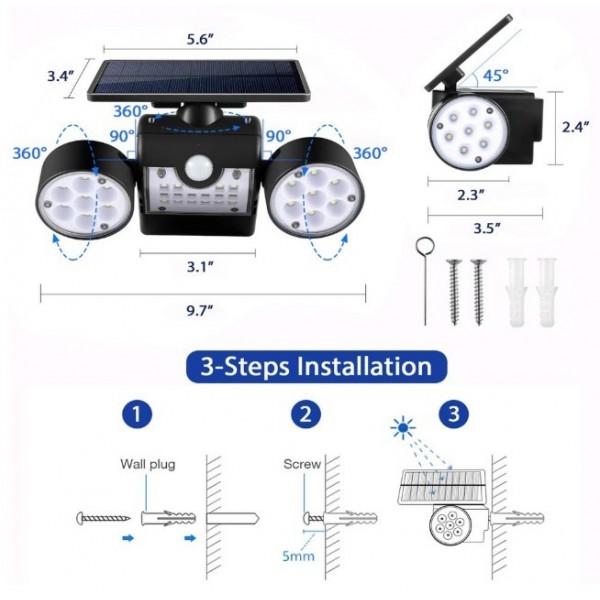 5.6″

3.4″

360°

90°

90°

360°

360°

3.1″

9.7″

45°

2.4″

2.3″

3.5″

3-Steps Installation

1

Wall plug

2

Screw

5mm

3